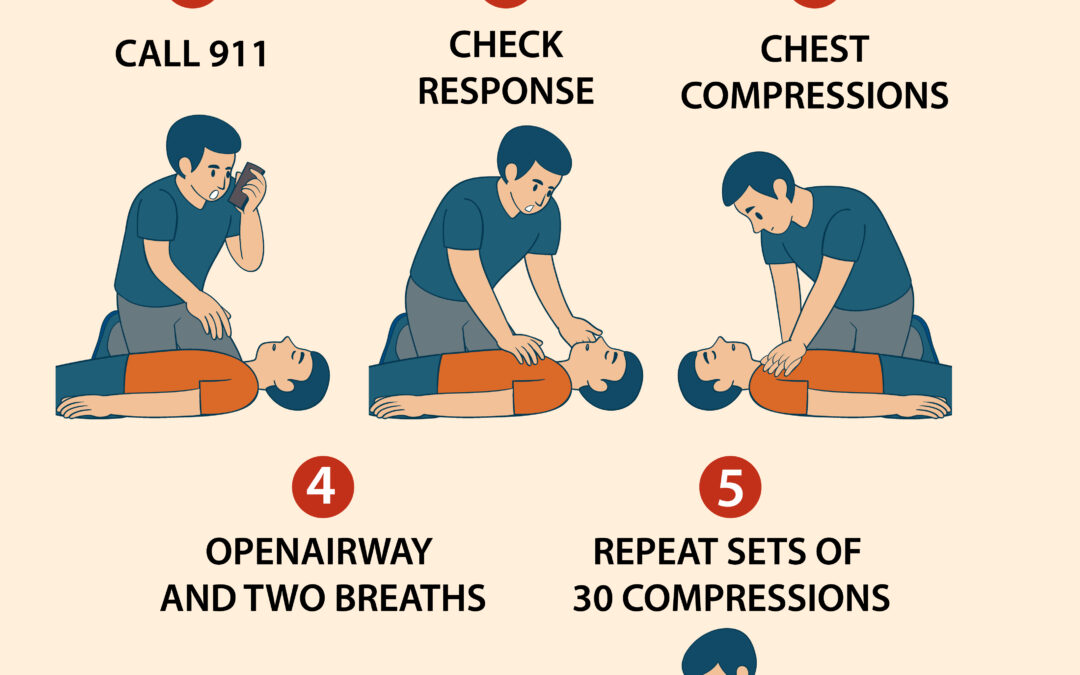 CALL 911

CHECK RESPONSE

CHEST COMPRESSIONS

4

OPENAIRWAY AND TWO BREATHS

5

REPEAT SETS OF 30 COMPRESSIONS