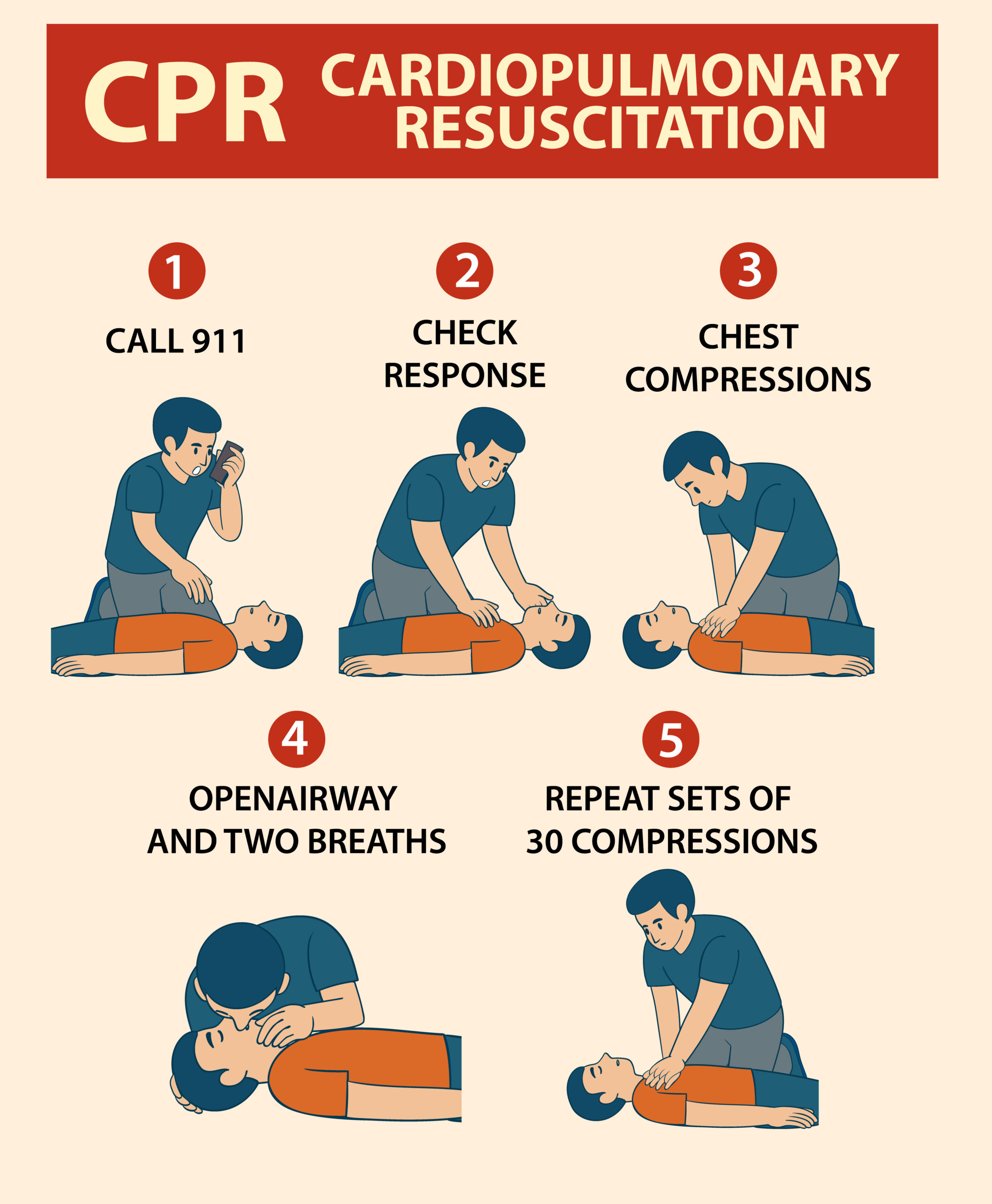 CPR CARDIOPULMONARY RESUSCITATION

1
CALL 911

2
CHECK RESPONSE

3
CHEST COMPRESSIONS

4
OPENAIRWAY AND TWO BREATHS

5
REPEAT SETS OF 30 COMPRESSIONS